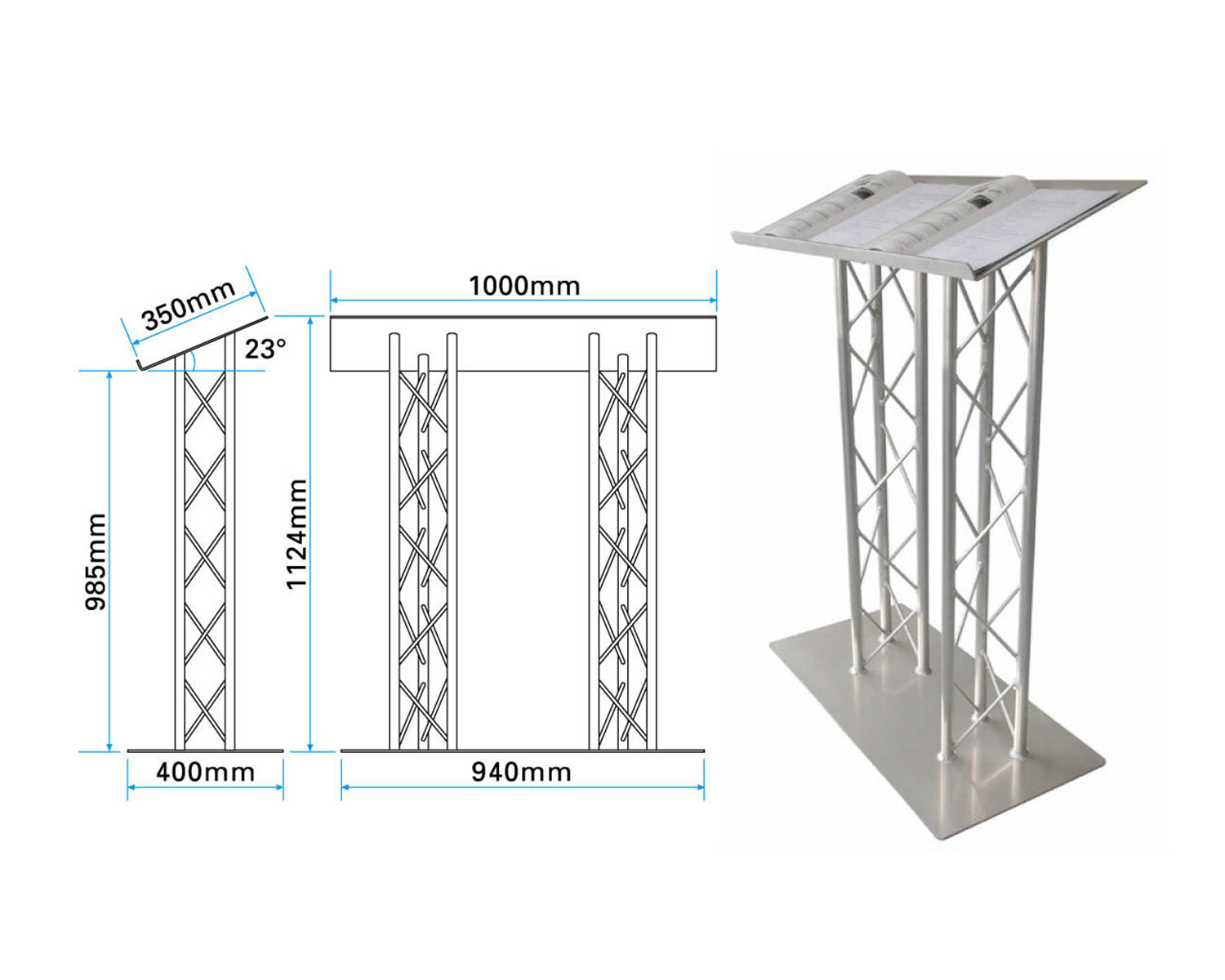 350mm
23°
985mm
400mm
1000mm
1124mm
940mm